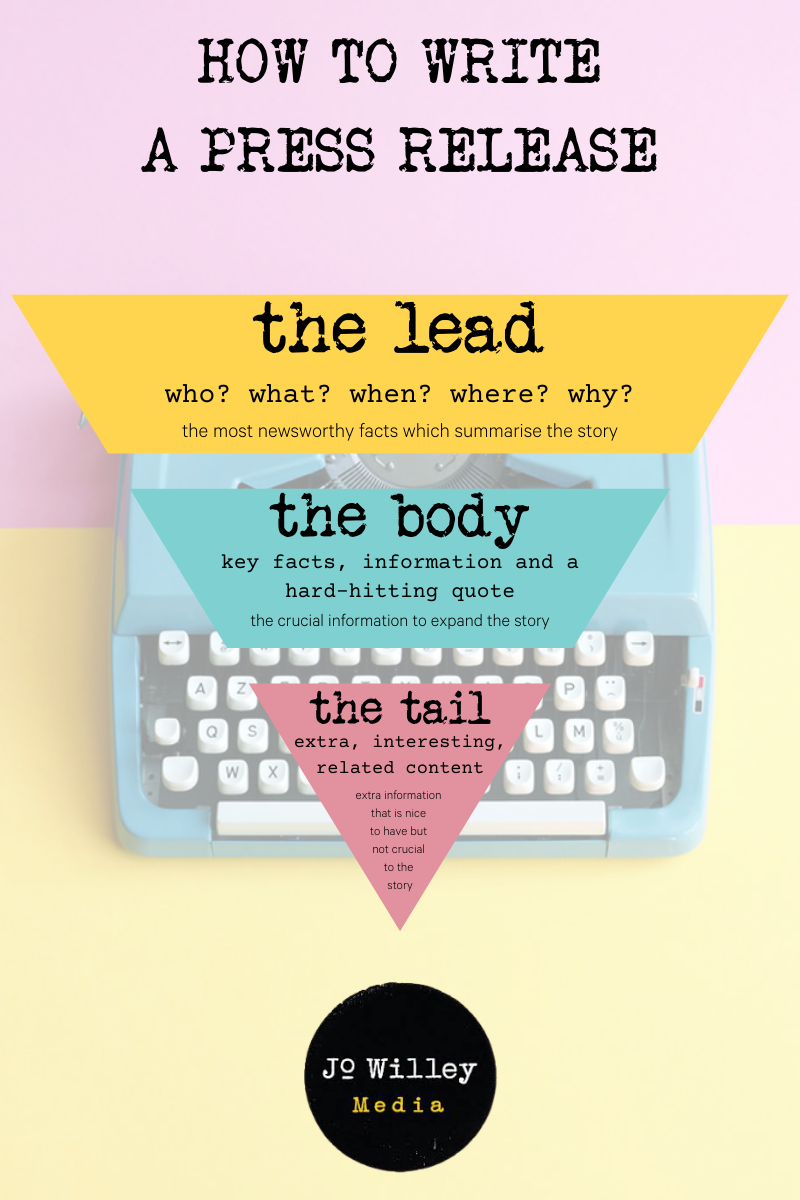 HOW TO WRITE
A PRESS RELEASE

the lead

who? what? when? where? why?

the most newsworthy facts which summarise the story

the body

key facts, information and a hard-hitting quote

the crucial information to expand the story

the tail

extra, interesting, related content

extra information that is nice to have but not crucial to the story

Jo Willey
Media